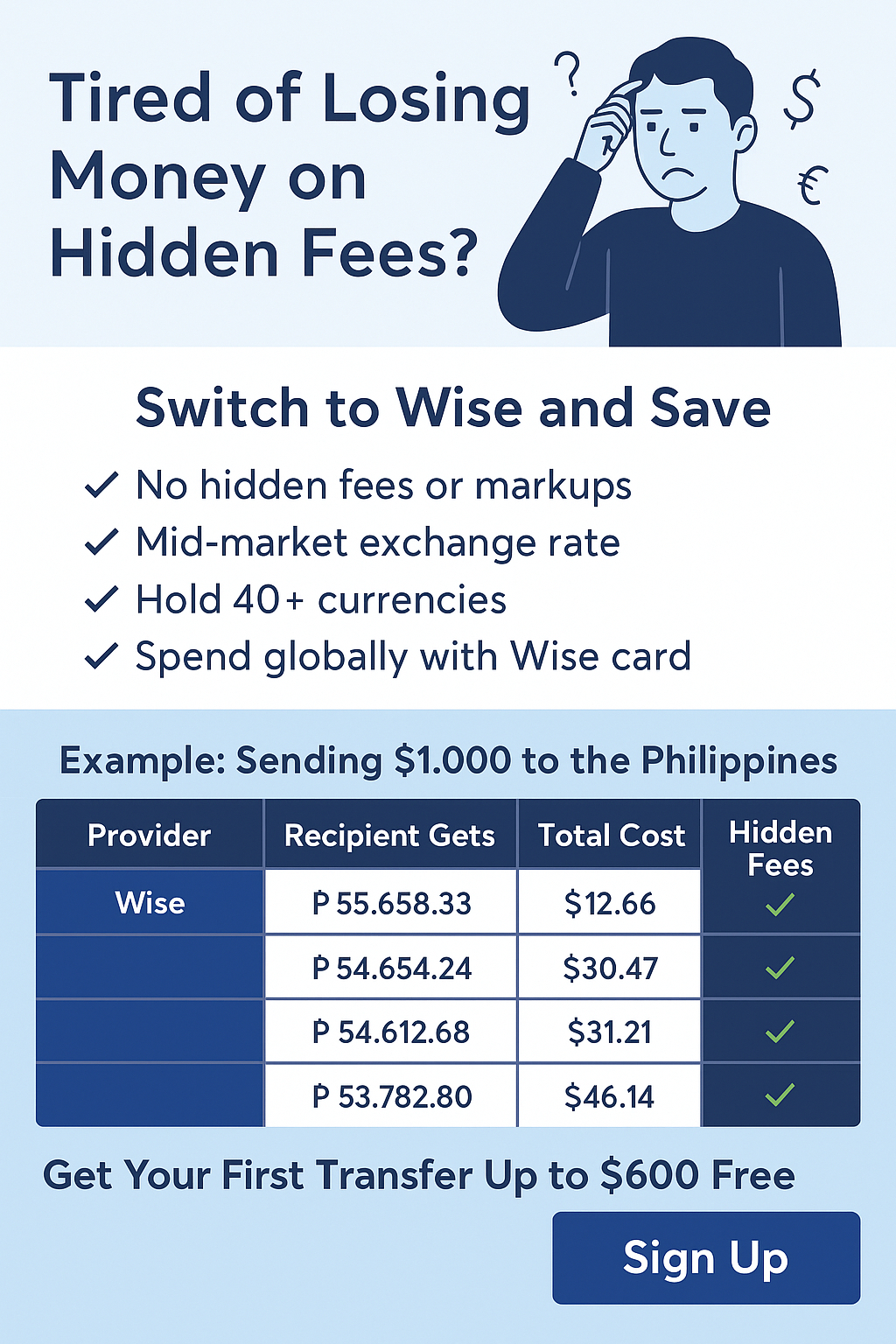 Tired of Losing Money on Hidden Fees?

? $ €

Switch to Wise and Save

✓ No hidden fees or markups
✓ Mid-market exchange rate
✓ Hold 40+ currencies
✓ Spend globally with Wise card

Example: Sending $1.000 to the Philippines

| Provider | Recipient Gets | Total Cost | Hidden Fees |
|---|---|---|---|
| Wise | ₱ 55.658.33 | $12.66 | ✓ |
| | ₱ 54.654.24 | $30.47 | ✓ |
| | ₱ 54.612.68 | $31.21 | ✓ |
| | ₱ 53.782.80 | $46.14 | ✓ |

Get Your First Transfer Up to $600 Free

Sign Up